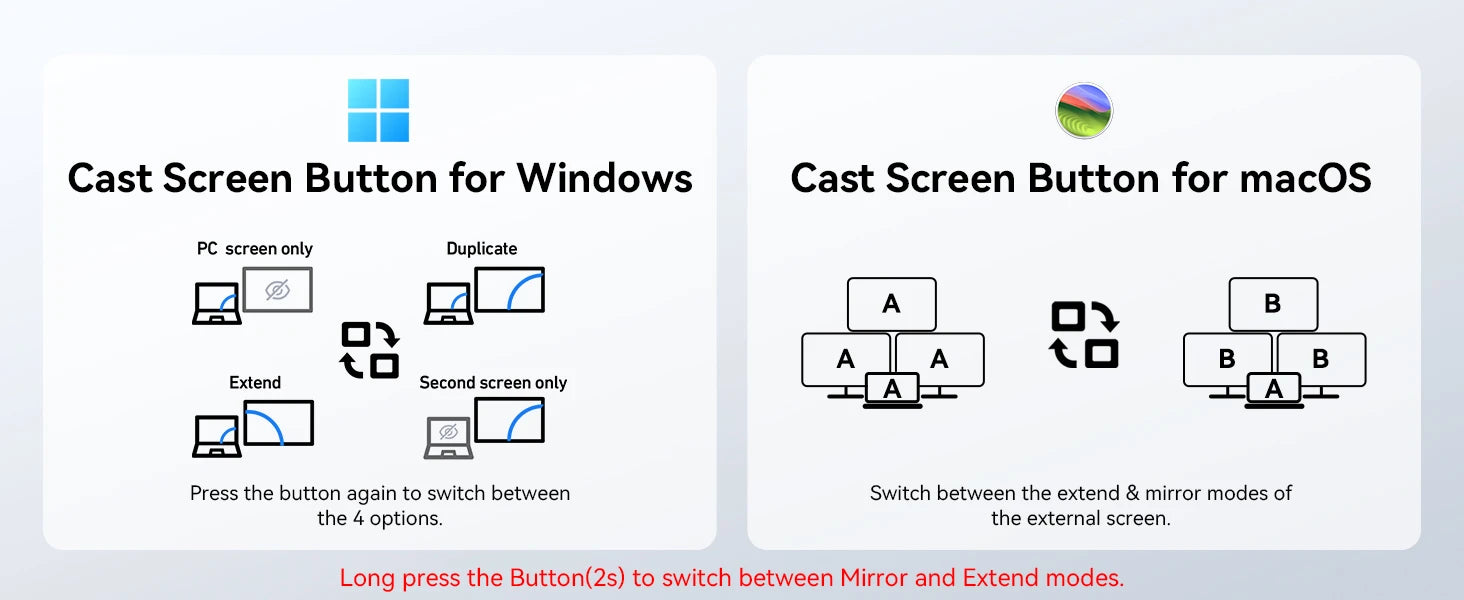 Cast Screen Button for Windows

PC screen only

Duplicate

Extend

Second screen only

Press the button again to switch between the 4 options.

Cast Screen Button for macOS

A

A

A

A

B

B

B

A

Switch between the extend & mirror modes of the external screen.

Long press the Button(2s) to switch between Mirror and Extend modes.