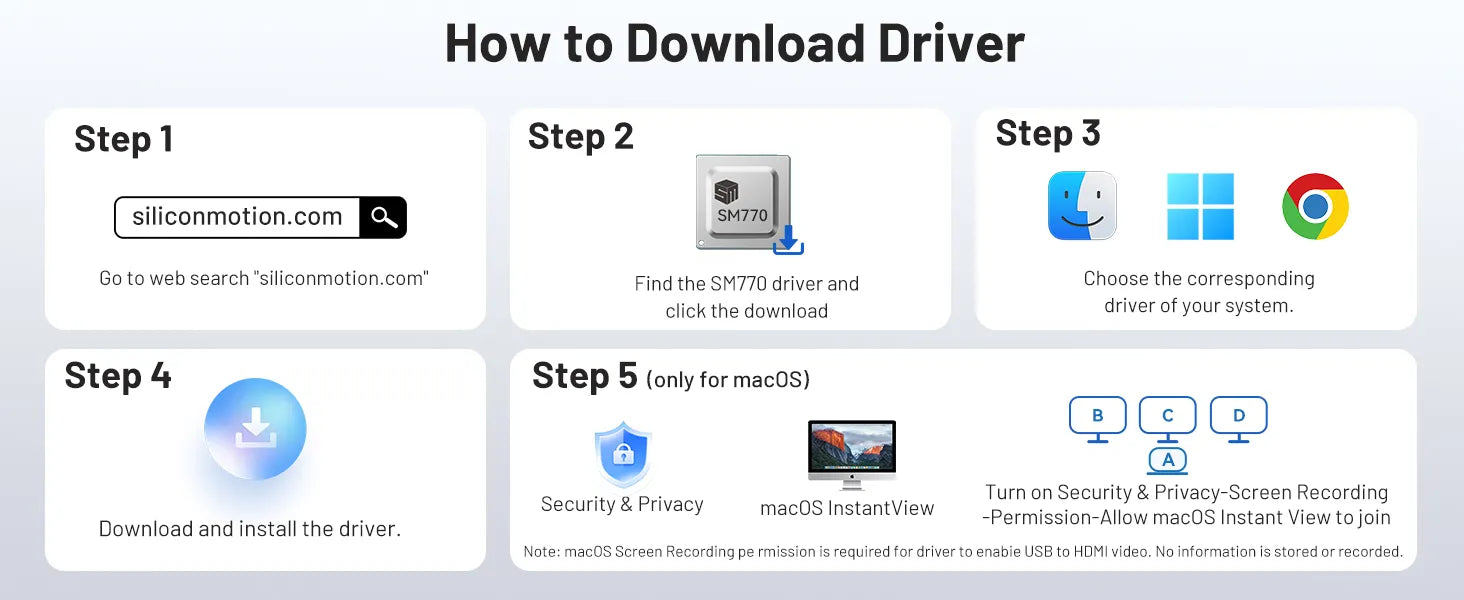 How to Download Driver

Step 1

siliconmotion.com

Go to web search "siliconmotion.com"

Step 2

SM770

Find the SM770 driver and click the download

Step 3

Choose the corresponding driver of your system.

Step 4

Download and install the driver.

Step 5 (only for macOS)

Security & Privacy

macOS InstantView

B C D
A

Turn on Security & Privacy-Screen Recording -Permission-Allow macOS Instant View to join

Note: macOS Screen Recording pe rmission is required for driver to enabie USB to HDMI video. No information is stored or recorded.