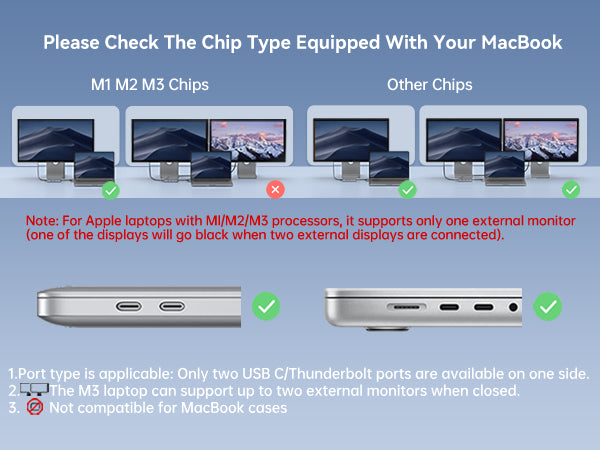 Please Check The Chip Type Equipped With Your MacBook

M1 M2 M3 Chips

Other Chips

Note: For Apple laptops with MI/M2/M3 processors, it supports only one external monitor (one of the displays will go black when two external displays are connected).

1.Port type is applicable: Only two USB C/Thunderbolt ports are available on one side.
2. The M3 laptop can support up to two external monitors when closed.
3. Not compatible for MacBook cases